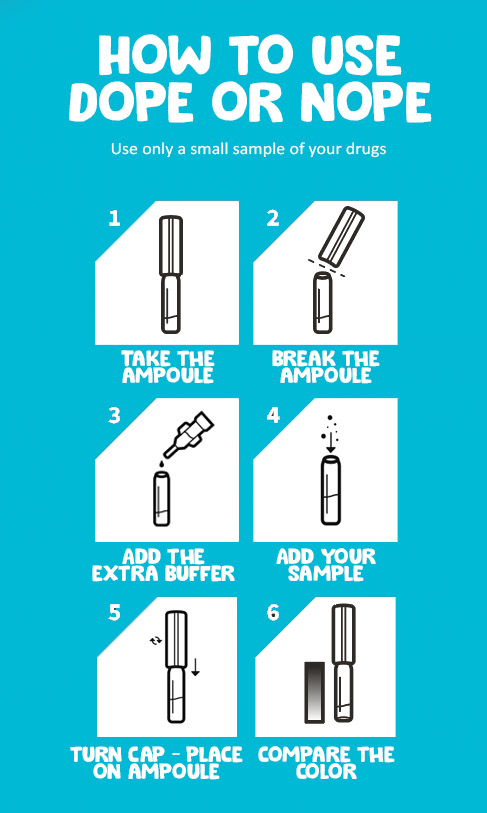 HOW TO USE DOPE OR NOPE

Use only a small sample of your drugs

1

TAKE THE AMPOULE

2

BREAK THE AMPOULE

3

ADD THE EXTRA BUFFER

4

ADD YOUR SAMPLE

5

TURN CAP - PLACE ON AMPOULE

6

COMPARE THE COLOR